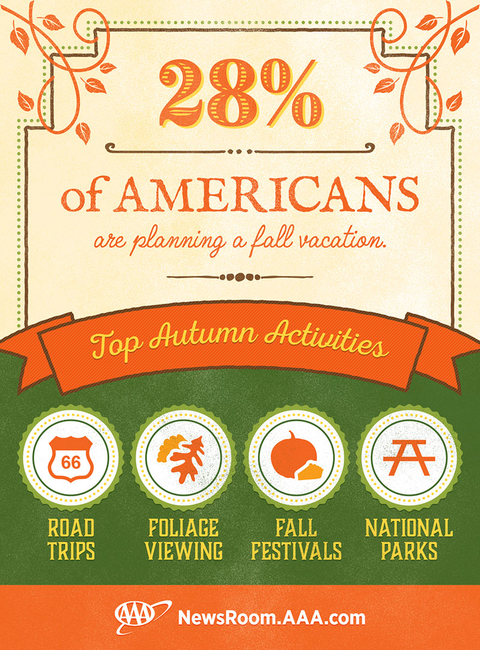 28%

of AMERICANS

are planning a fall vacation.

Top Autumn Activities

66

ROAD TRIPS

FOLIAGE VIEWING

FALL FESTIVALS

NATIONAL PARKS

AAA NewsRoom.AAA.com